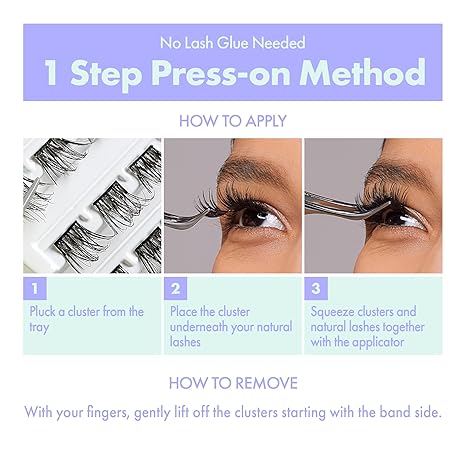 No Lash Glue Needed

1 Step Press-on Method

HOW TO APPLY

1

Pluck a cluster from the tray

2

Place the cluster underneath your natural lashes

3

Squeeze clusters and natural lashes together with the applicator

HOW TO REMOVE

With your fingers, gently lift off the clusters starting with the band side.